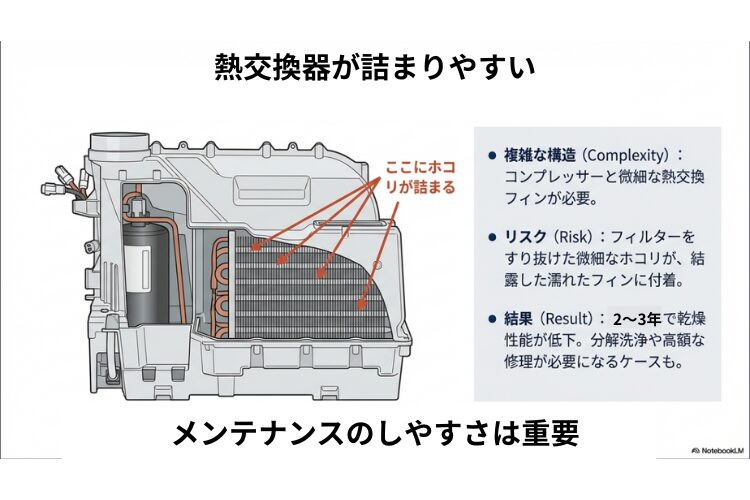 熱交換器が詰まりやすい

ここにホコリが詰まる

● 複雑な構造（Complexity）：コンプレッサーと微細な熱交換フィンが必要。

● リスク（Risk）：フィルターをすり抜けた微細なホコリが、結露した濡れたフィンに付着。

● 結果（Result）：2〜3年で乾燥性能が低下。分解洗浄や高額な修理が必要になるケースも。

メンテナンスのしやすさは重要

NotebookLM