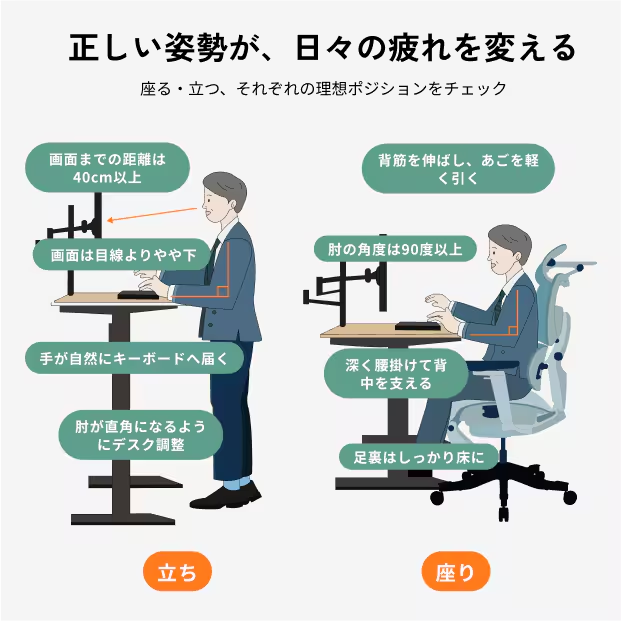 正しい姿勢が、日々の疲れを変える

座る・立つ、それぞれの理想ポジションをチェック

画面までの距離は40cm以上

画面は目線よりやや下

手が自然にキーボードへ届く

肘が直角になるようにデスク調整

立ち

背筋を伸ばし、あごを軽く引く

肘の角度は90度以上

深く腰掛けて背中を支える

足裏はしっかり床に

座り